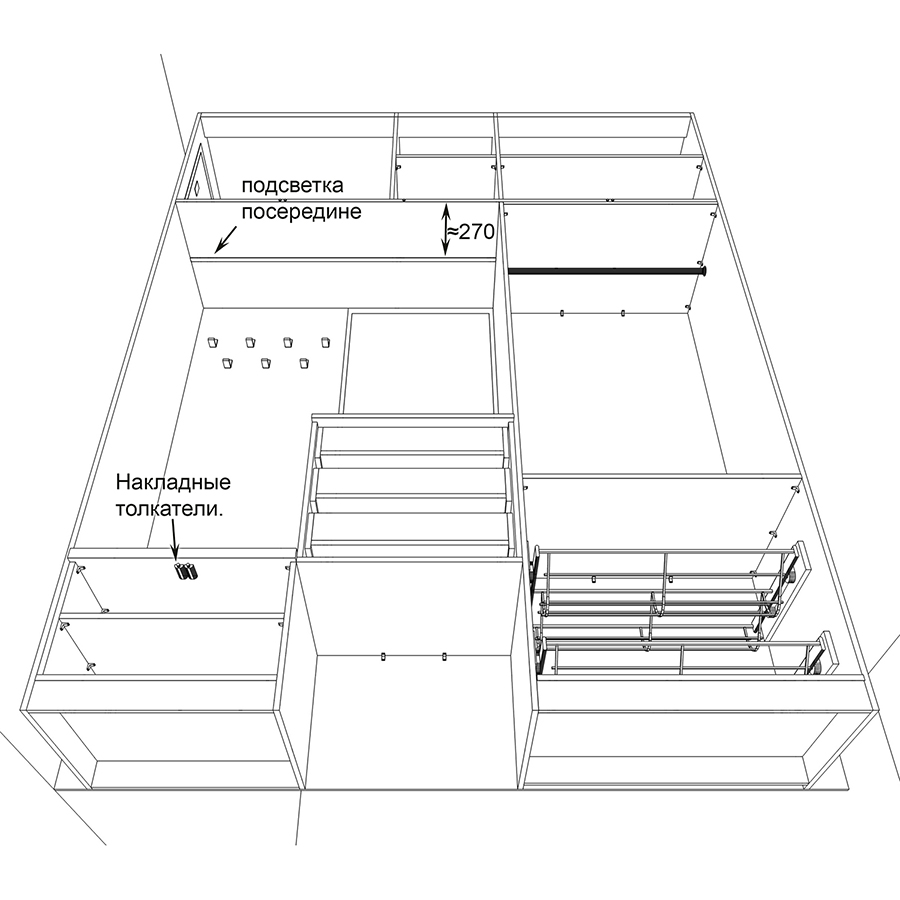 подсветка посередине

≈270

Накладные толкатели.