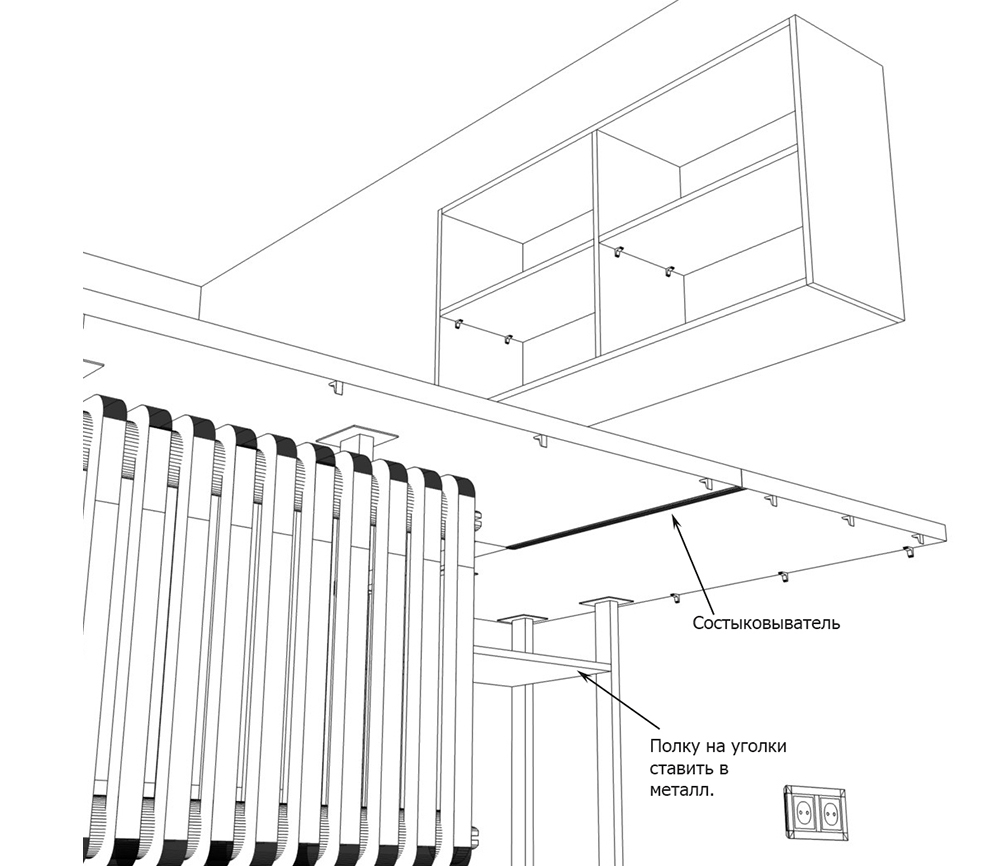 Состыковыватель

Полку на уголки ставить в металл.