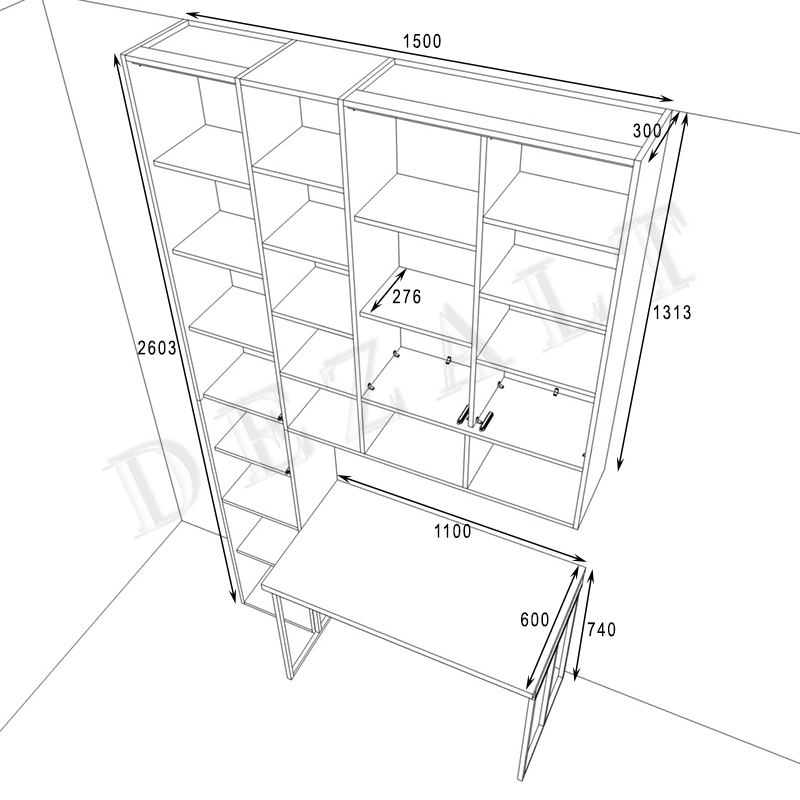 1500
300
276
1313
2603
DEZALT
1100
600
740