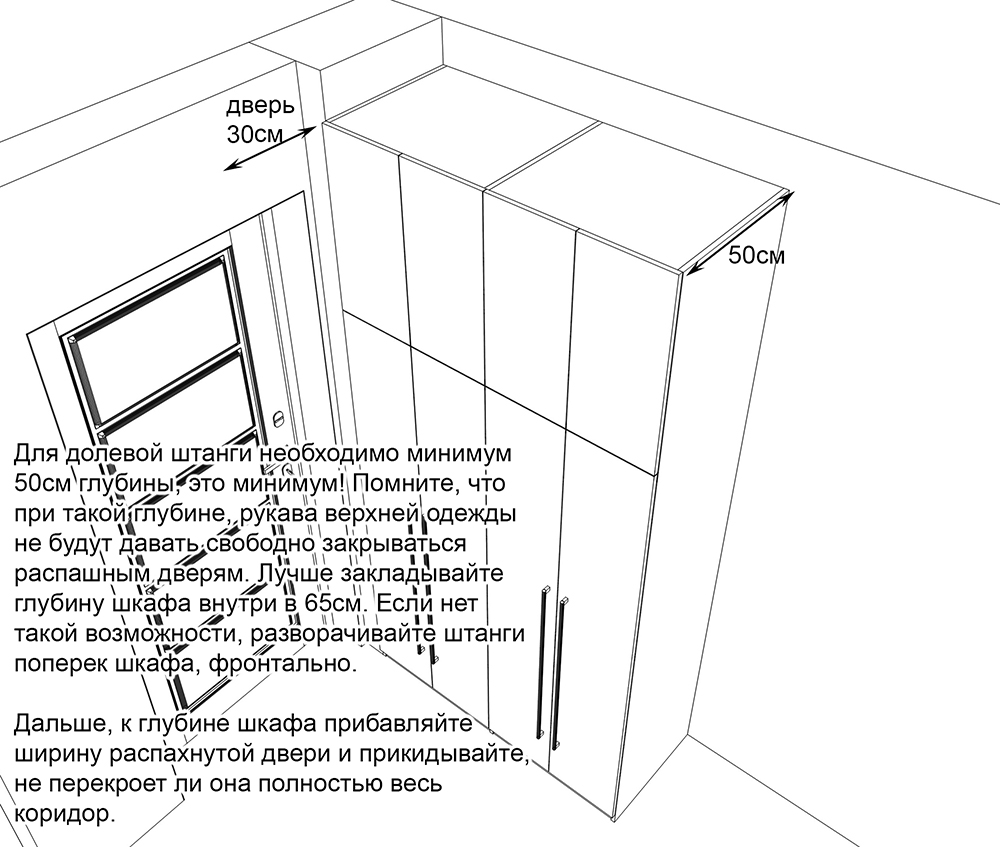 дверь
30см

50см

Для долевой штанги необходимо минимум 50см глубины, это минимум! Помните, что при такой глубине, рукава верхней одежды не будут давать свободно закрываться распашным дверям. Лучше закладывайте глубину шкафа внутри в 65см. Если нет такой возможности, разворачивайте штанги поперек шкафа, фронтально.

Дальше, к глубине шкафа прибавляйте ширину распахнутой двери и прикидывайте, не перекроет ли она полностью весь коридор.